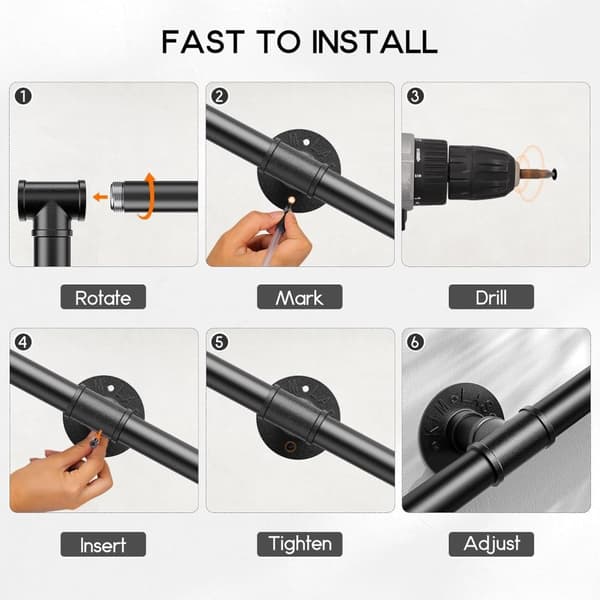 FAST TO INSTALL

1

Rotate

2

Mark

3

Drill

4

Insert

5

Tighten

6

Adjust