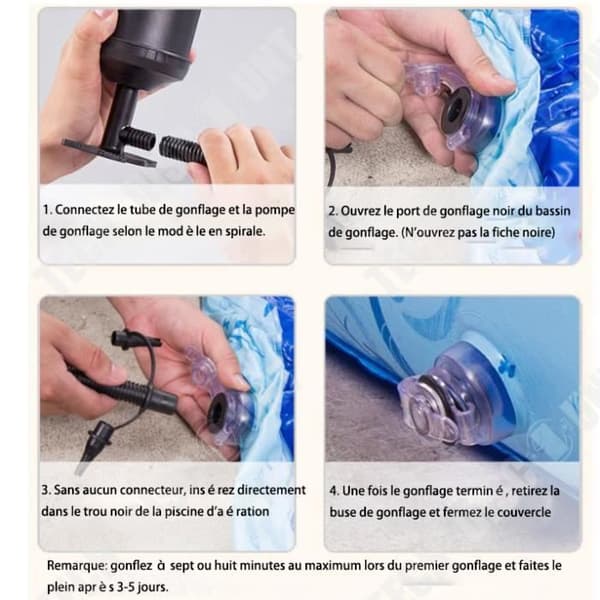 1. Connectez le tube de gonflage et la pompe de gonflage selon le mod è le en spirale.

2. Ouvrez le port de gonflage noir du bassin de gonflage. (N'ouvrez pas la fiche noire)

3. Sans aucun connecteur, ins é rez directement dans le trou noir de la piscine d'a é ration

4. Une fois le gonflage termin é , retirez la buse de gonflage et fermez le couvercle

Remarque: gonflez à sept ou huit minutes au maximum lors du premier gonflage et faites le plein apr è s 3-5 jours.