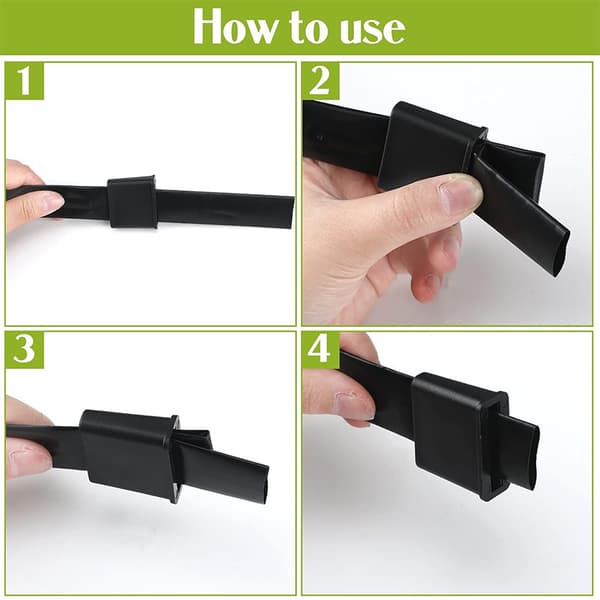 How to use

1

2

3

4