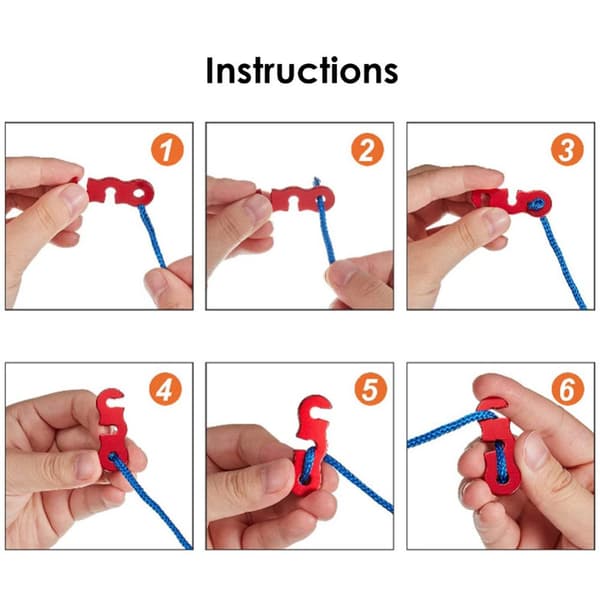 Instructions

1

2

3

4

5

6