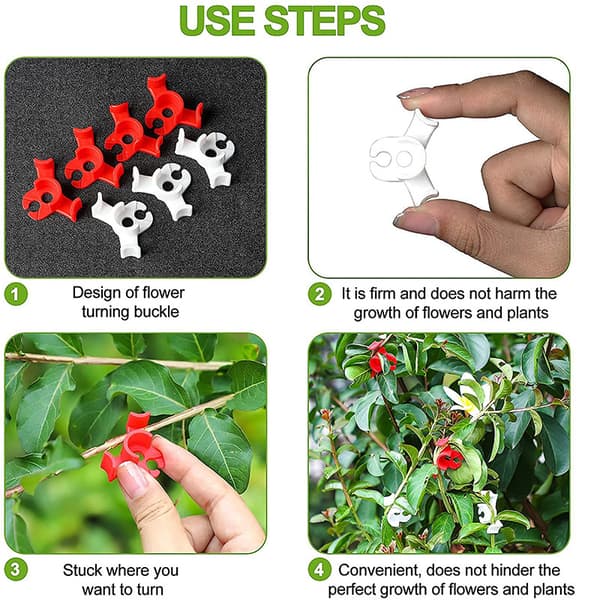 USE STEPS

1 Design of flower turning buckle

2 It is firm and does not harm the growth of flowers and plants

3 Stuck where you want to turn

4 Convenient, does not hinder the perfect growth of flowers and plants