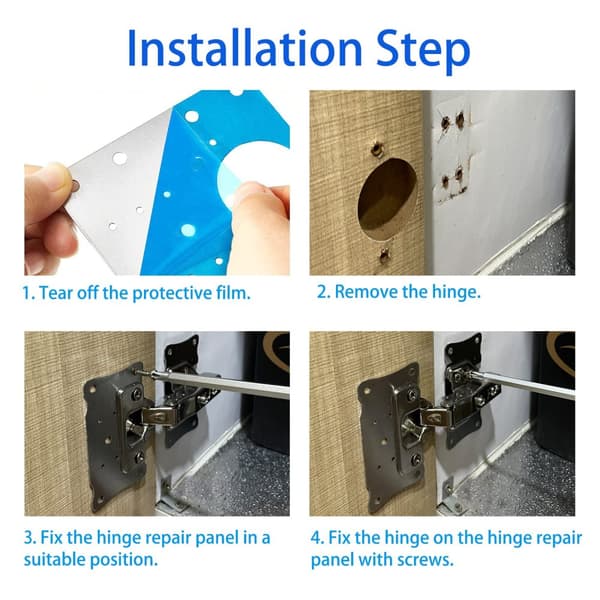 Installation Step

1. Tear off the protective film.

2. Remove the hinge.

3. Fix the hinge repair panel in a suitable position.

4. Fix the hinge on the hinge repair panel with screws.