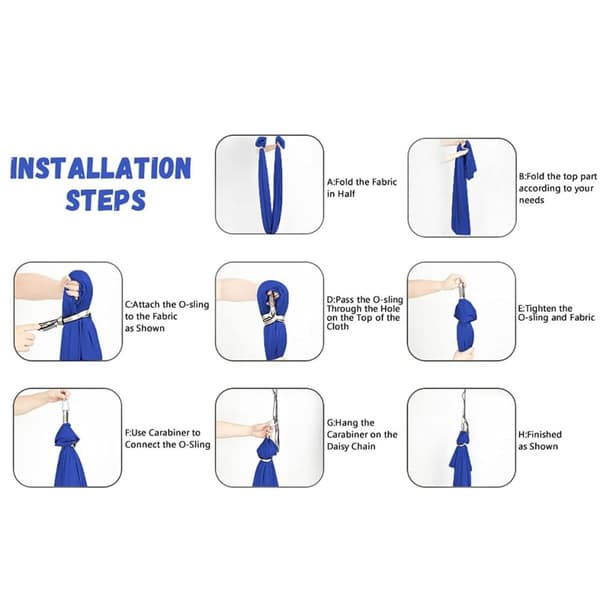 INSTALLATION STEPS

A:Fold the Fabric in Half

B:Fold the top part according to your needs

C:Attach the O-sling to the Fabric as Shown

D:Pass the O-sling Through the Hole on the Top of the Cloth

E:Tighten the O-sling and Fabric

F:Use Carabiner to Connect the O-Sling

G:Hang the Carabiner on the Daisy Chain

H:Finished as Shown