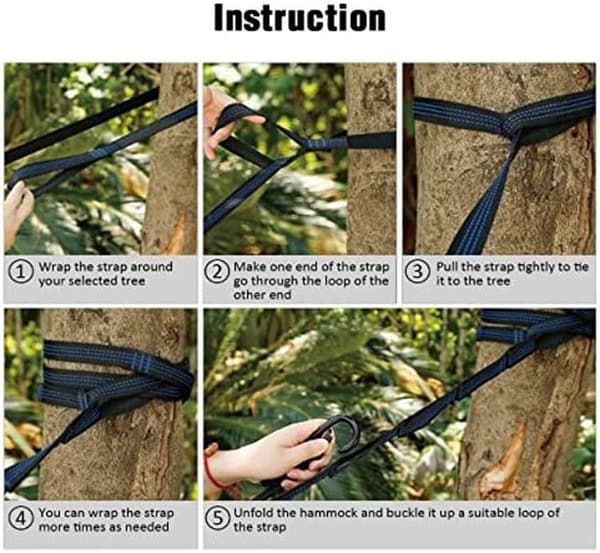 Instruction

① Wrap the strap around your selected tree

② Make one end of the strap go through the loop of the other end

③ Pull the strap tightly to tie it to the tree

④ You can wrap the strap more times as needed

⑤ Unfold the hammock and buckle it up a suitable loop of the strap