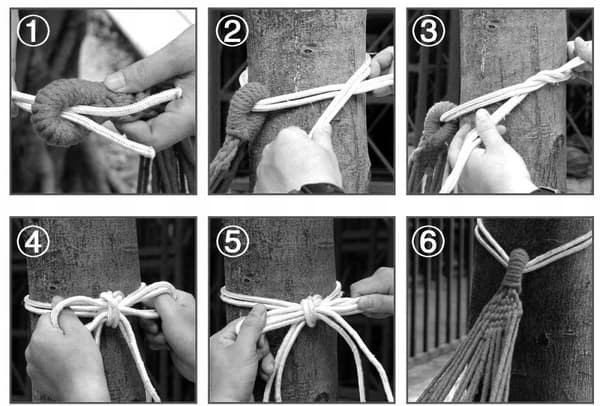 ①
②
③
④
⑤
⑥