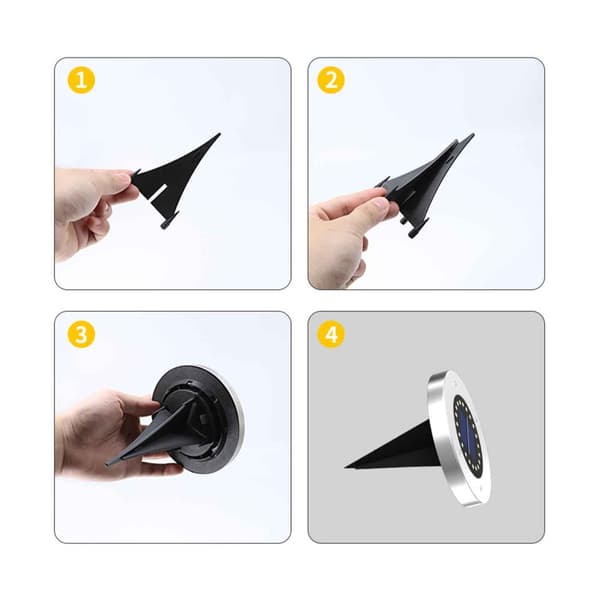 1

2

3

4