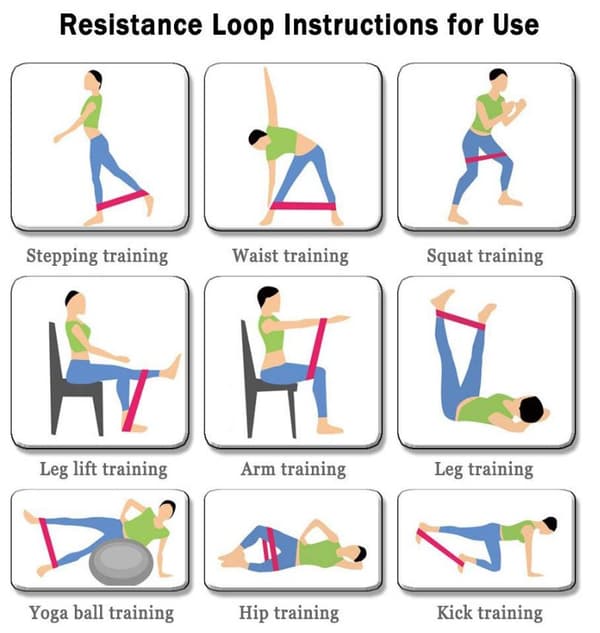 Resistance Loop Instructions for Use

Stepping training

Waist training

Squat training

Leg lift training

Arm training

Leg training

Yoga ball training

Hip training

Kick training