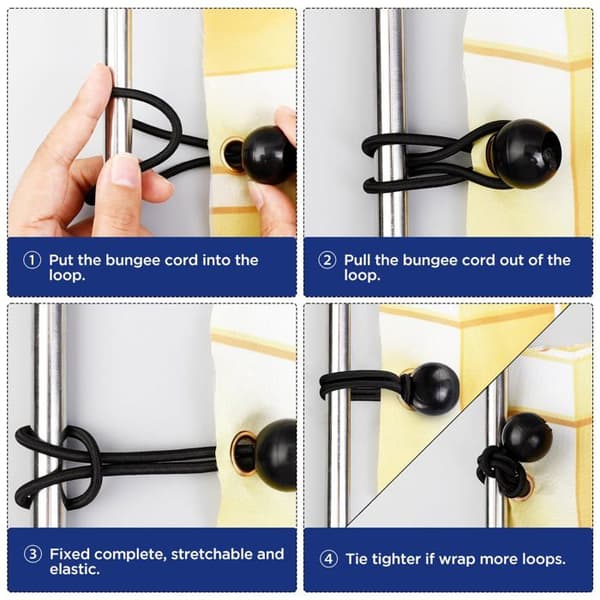 ① Put the bungee cord into the loop.

② Pull the bungee cord out of the loop.

③ Fixed complete, stretchable and elastic.

④ Tie tighter if wrap more loops.