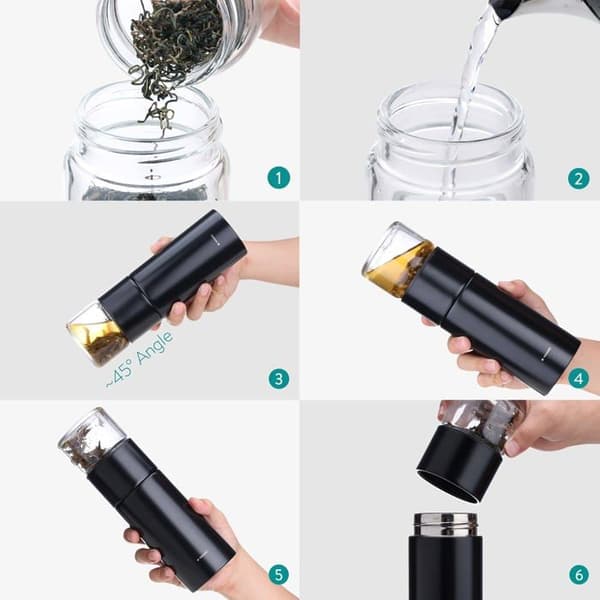 1

2

~45° Angle

3

4

5

6