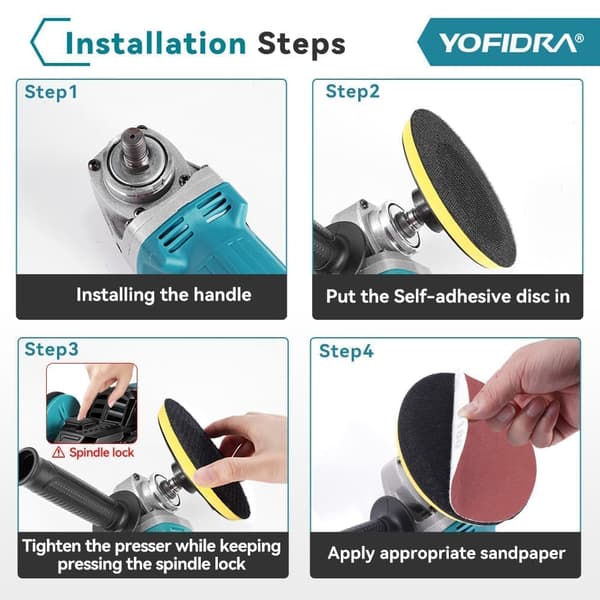 Installation Steps

YOFIDRA®

Step1

Installing the handle

Step2

Put the Self-adhesive disc in

Step3

Spindle lock

Tighten the presser while keeping pressing the spindle lock

Step4

Apply appropriate sandpaper