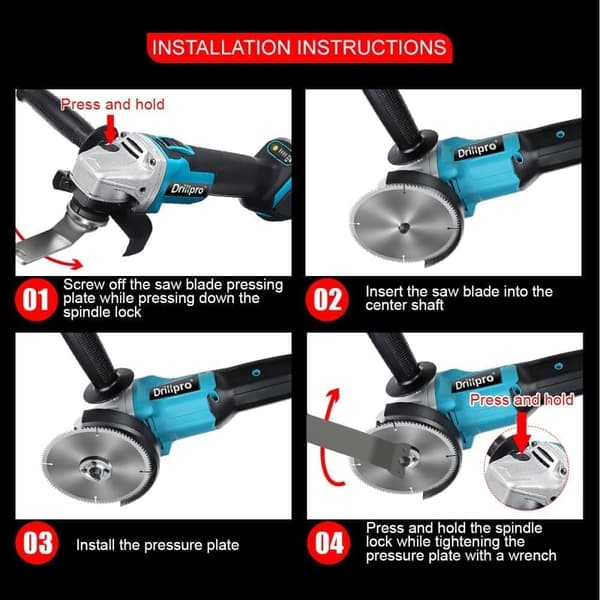 INSTALLATION INSTRUCTIONS

Press and hold

Drillpro

01 Screw off the saw blade pressing plate while pressing down the spindle lock

Drillpro

02 Insert the saw blade into the center shaft

Drillpro

03 Install the pressure plate

Drillpro

Press and hold

04 Press and hold the spindle lock while tightening the pressure plate with a wrench