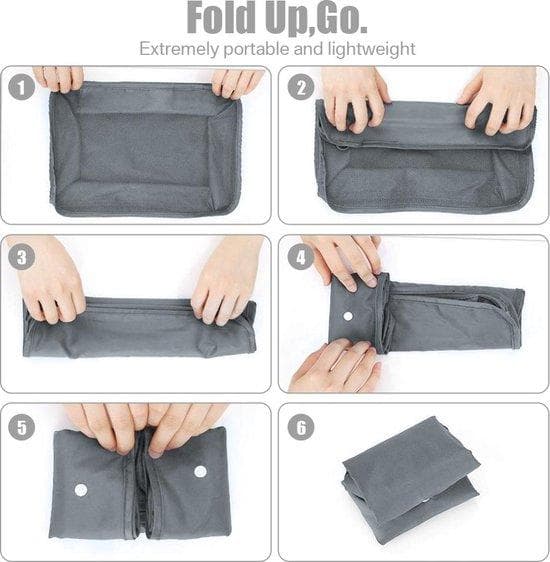 Fold Up,Go.

Extremely portable and lightweight

1

2

3

4

5

6