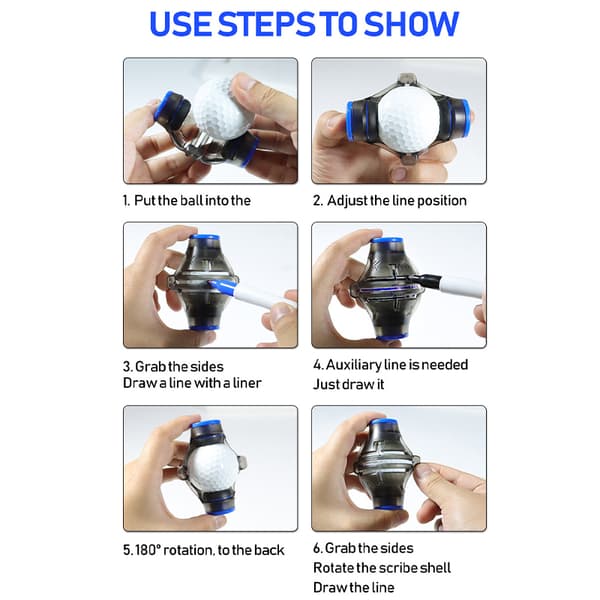 USE STEPS TO SHOW

1. Put the ball into the

2. Adjust the line position

3. Grab the sides
Draw a line with a liner

4. Auxiliary line is needed
Just draw it

5. 180° rotation, to the back

6. Grab the sides
Rotate the scribe shell
Draw the line