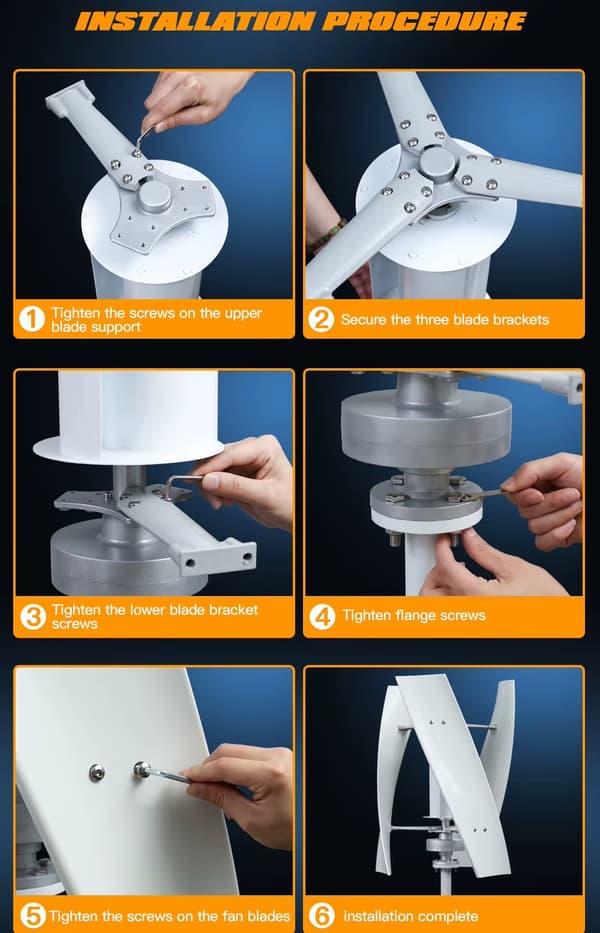 INSTALLATION PROCEDURE

1 Tighten the screws on the upper blade support

2 Secure the three blade brackets

3 Tighten the lower blade bracket screws

4 Tighten flange screws

5 Tighten the screws on the fan blades

6 installation complete