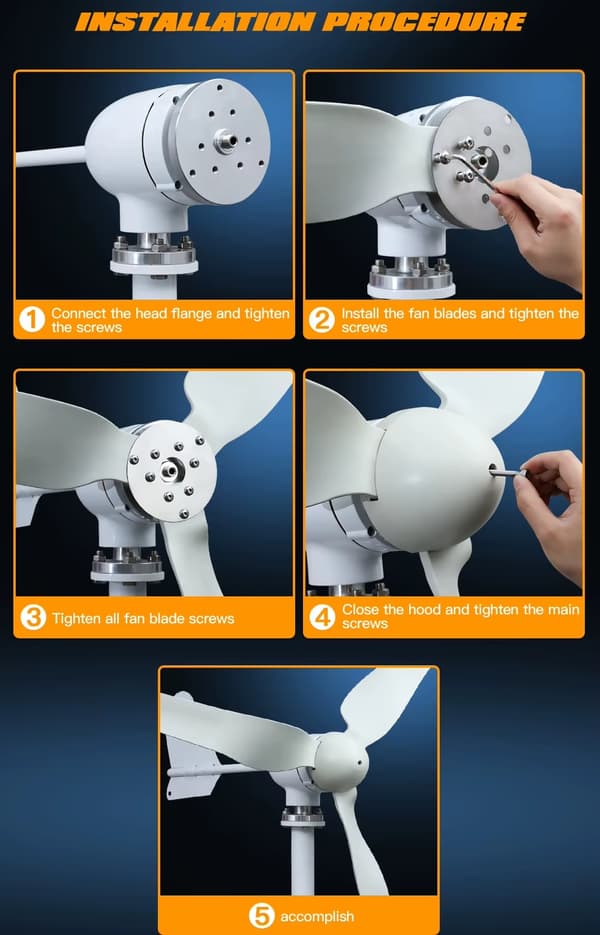 INSTALLATION PROCEDURE

1 Connect the head flange and tighten the screws

2 Install the fan blades and tighten the screws

3 Tighten all fan blade screws

4 Close the hood and tighten the main screws

5 accomplish