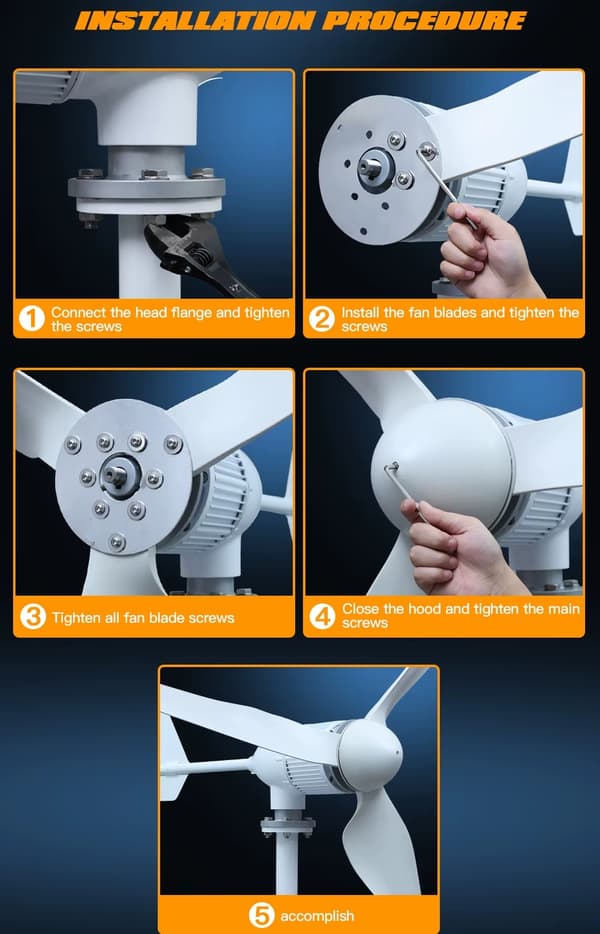 INSTALLATION PROCEDURE

1 Connect the head flange and tighten the screws

2 Install the fan blades and tighten the screws

3 Tighten all fan blade screws

4 Close the hood and tighten the main screws

5 accomplish