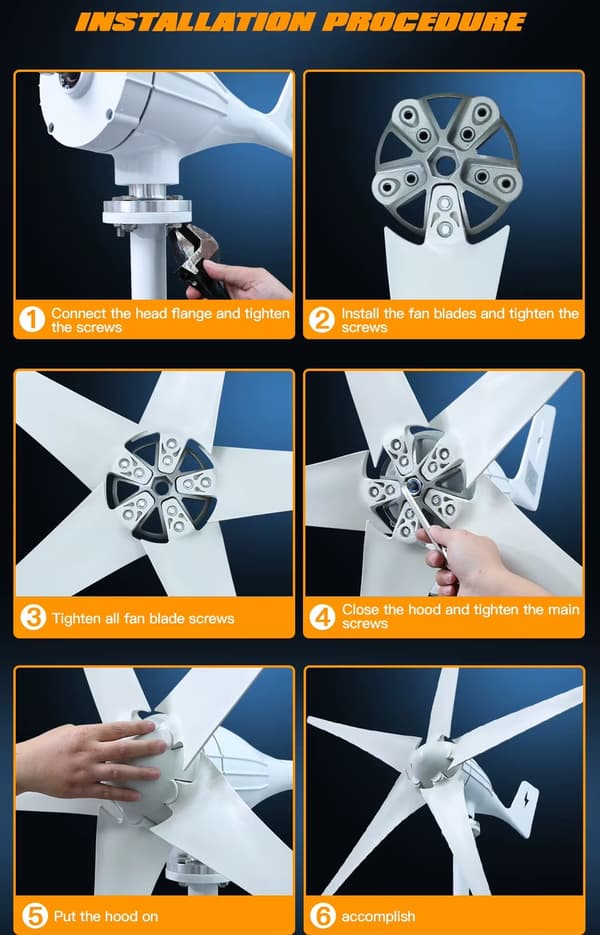 INSTALLATION PROCEDURE

1 Connect the head flange and tighten the screws

2 Install the fan blades and tighten the screws

3 Tighten all fan blade screws

4 Close the hood and tighten the main screws

5 Put the hood on

6 accomplish