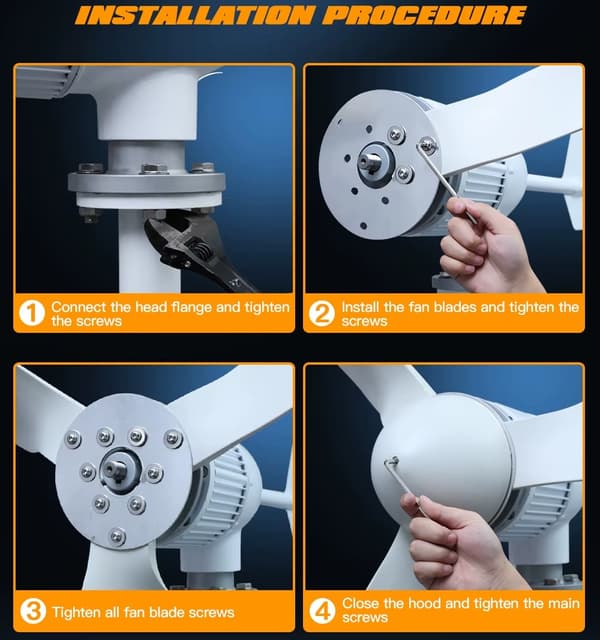 INSTALLATION PROCEDURE

1 Connect the head flange and tighten the screws

2 Install the fan blades and tighten the screws

3 Tighten all fan blade screws

4 Close the hood and tighten the main screws