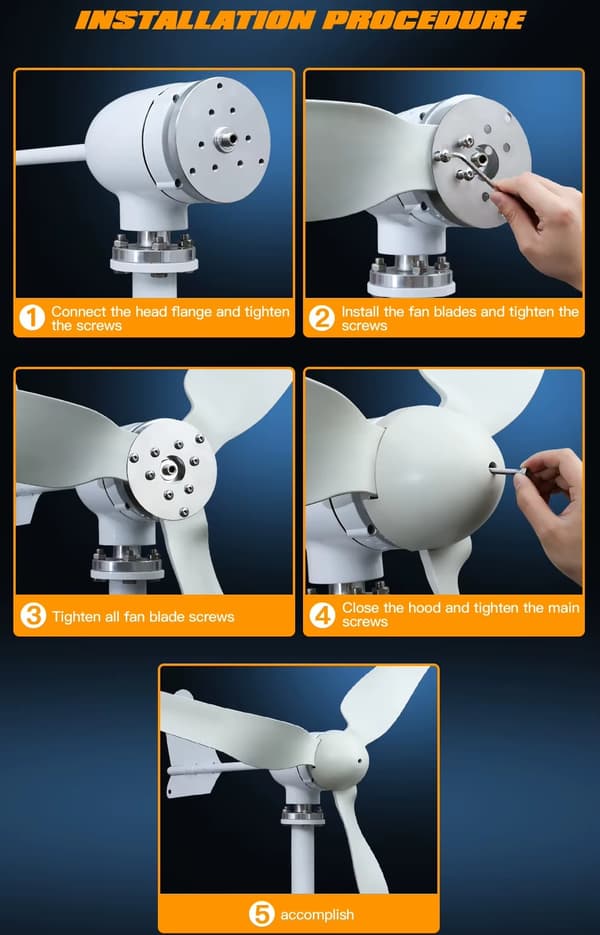 INSTALLATION PROCEDURE

1 Connect the head flange and tighten the screws

2 Install the fan blades and tighten the screws

3 Tighten all fan blade screws

4 Close the hood and tighten the main screws

5 accomplish