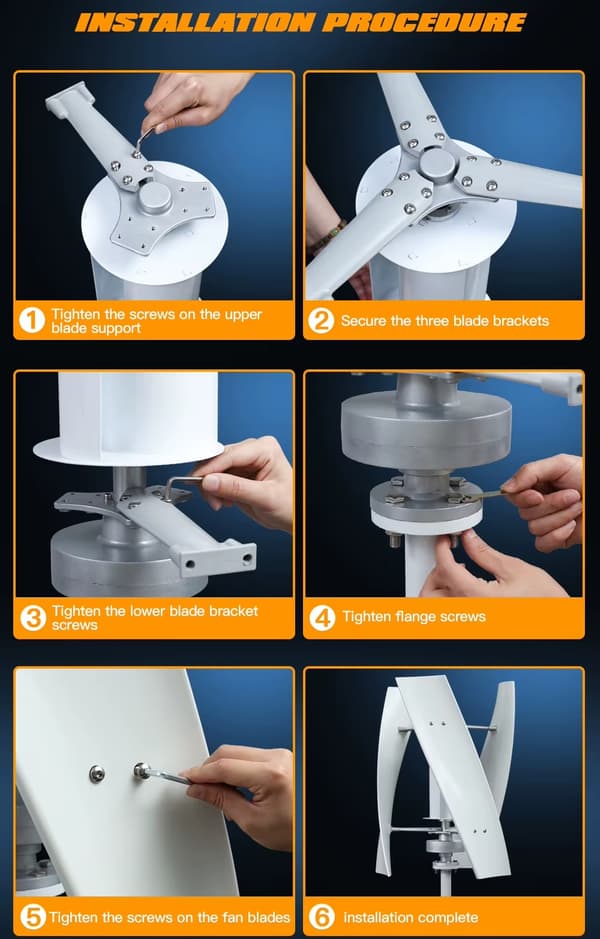 INSTALLATION PROCEDURE

1 Tighten the screws on the upper blade support

2 Secure the three blade brackets

3 Tighten the lower blade bracket screws

4 Tighten flange screws

5 Tighten the screws on the fan blades

6 installation complete