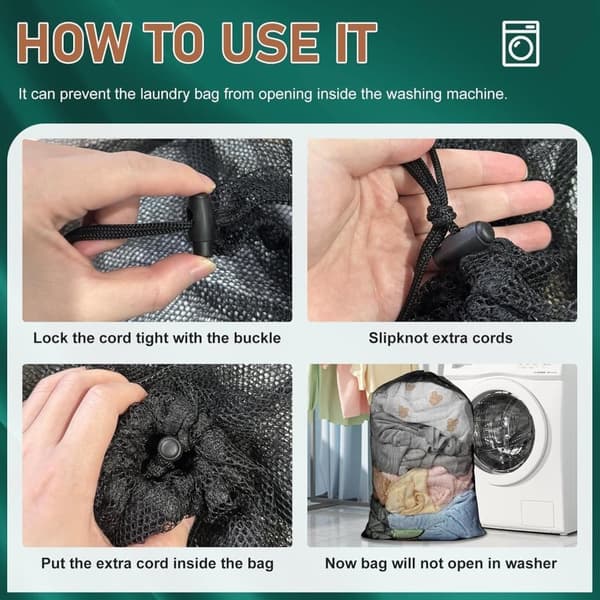 HOW TO USE IT

It can prevent the laundry bag from opening inside the washing machine.

Lock the cord tight with the buckle

Slipknot extra cords

Put the extra cord inside the bag

Now bag will not open in washer