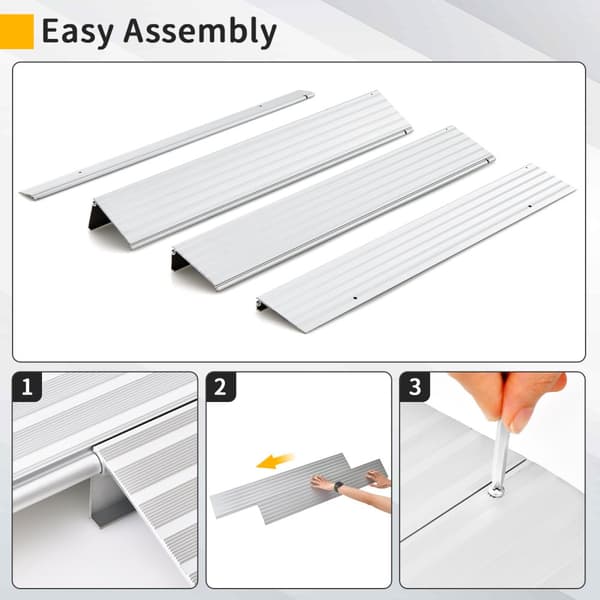 Easy Assembly

1

2

3