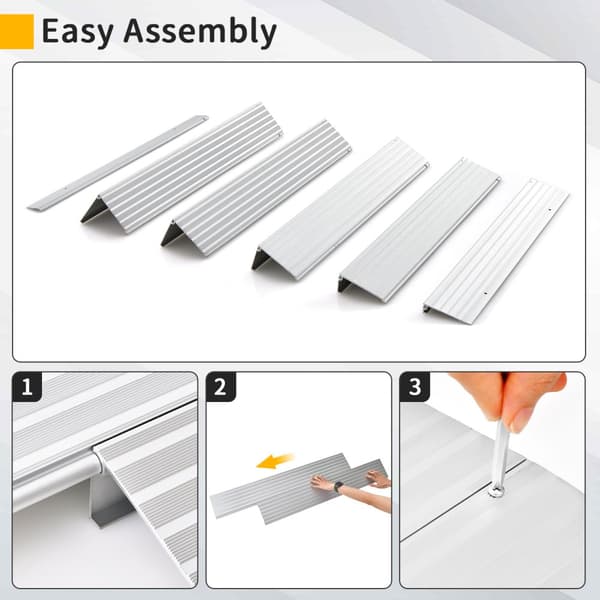 Easy Assembly

1

2

3