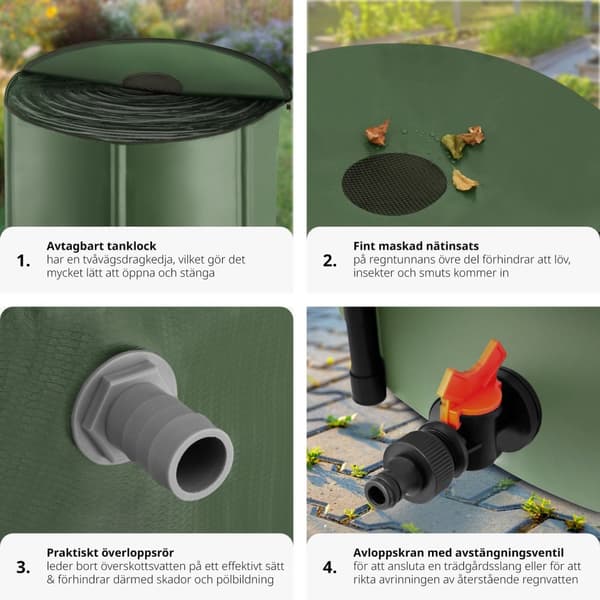 1. Avtagbart tanklock
har en tvåvägsdragkedja, vilket gör det mycket lätt att öppna och stänga

2. Fint maskad nätinsats
på regntunnans övre del förhindrar att löv, insekter och smuts kommer in

3. Praktiskt överloppsrör
leder bort överskottsvatten på ett effektivt sätt & förhindrar därmed skador och pölbildning

4. Avloppskran med avstängningsventil
för att ansluta en trädgårdsslang eller för att rikta avrinningen av återstående regnvatten