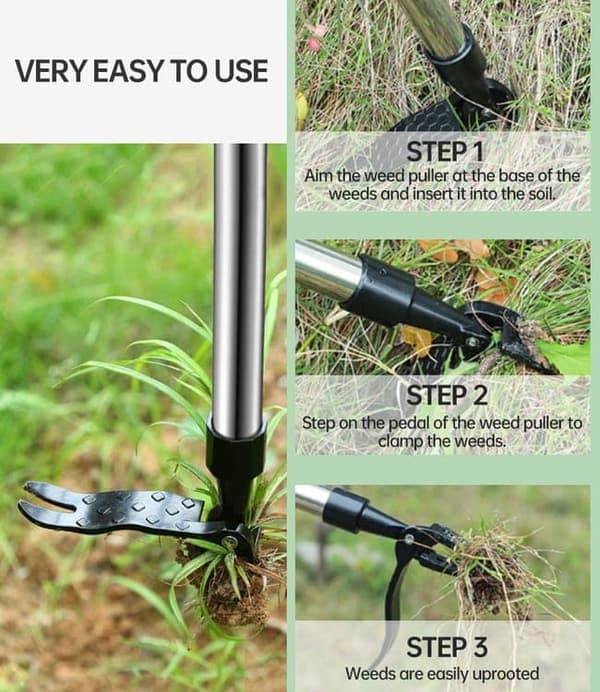 VERY EASY TO USE

STEP 1
Aim the weed puller at the base of the weeds and insert it into the soil.

STEP 2
Step on the pedal of the weed puller to clamp the weeds.

STEP 3
Weeds are easily uprooted