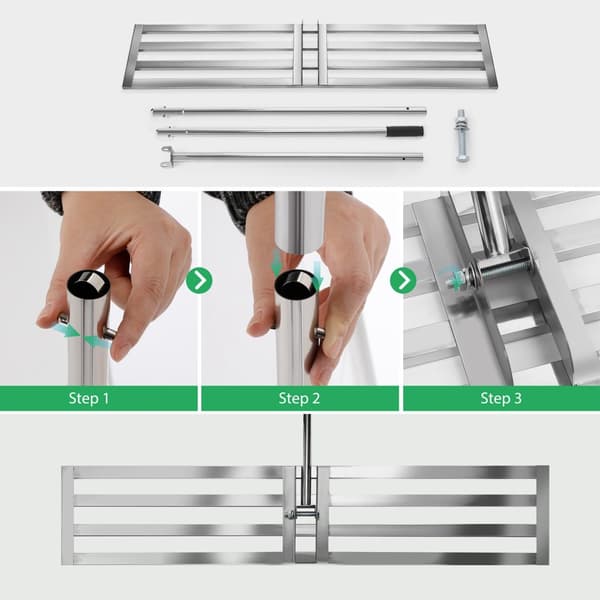 Step 1

Step 2

Step 3