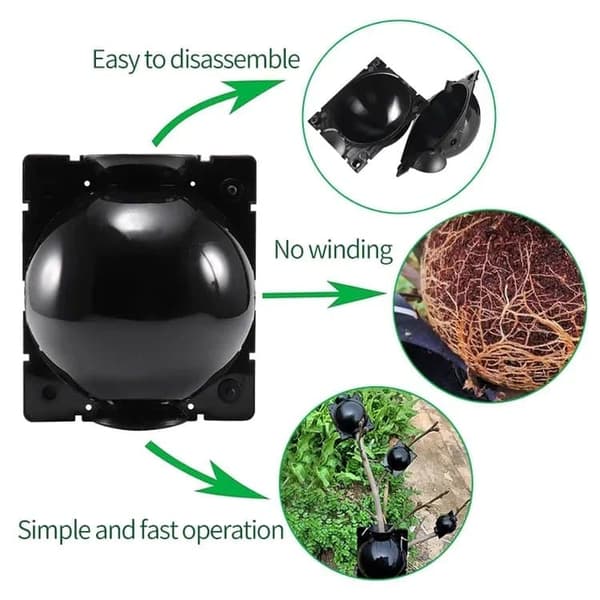 Easy to disassemble

No winding

Simple and fast operation