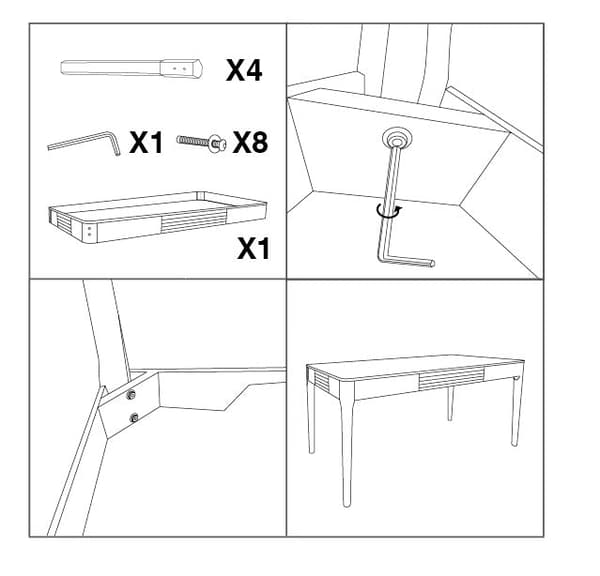 X4

X1

X8

X1