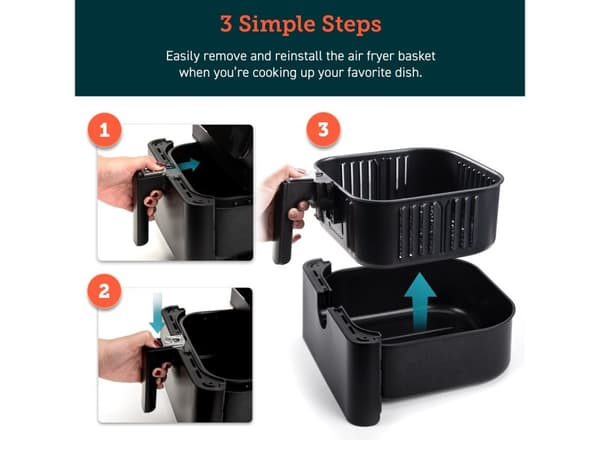 3 Simple Steps

Easily remove and reinstall the air fryer basket when you're cooking up your favorite dish.

1

2

3