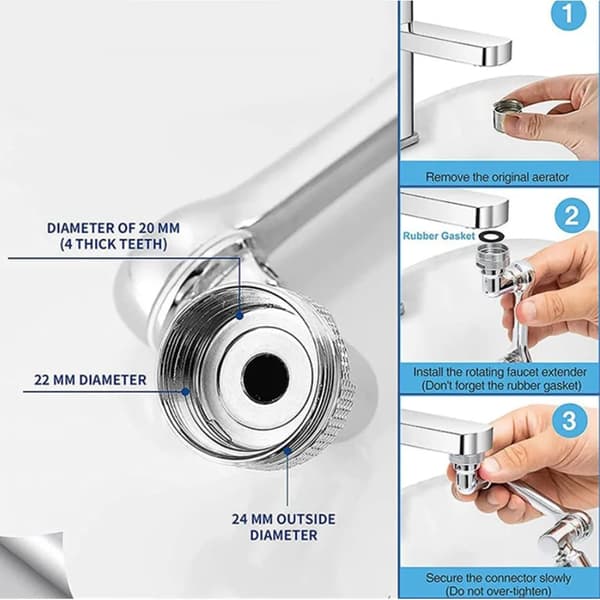 DIAMETER OF 20 MM
(4 THICK TEETH)

22 MM DIAMETER

24 MM OUTSIDE
DIAMETER

1

Remove the original aerator

2

Rubber Gasket

Install the rotating faucet extender
(Don't forget the rubber gasket)

3

Secure the connector slowly
(Do not over-tighten)