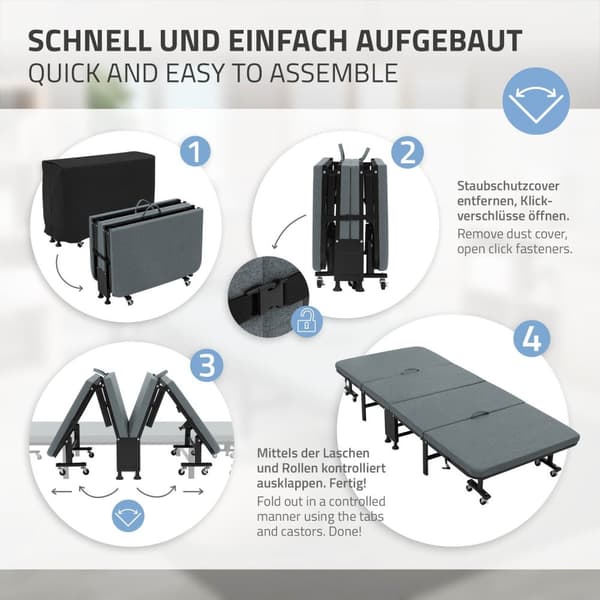 SCHNELL UND EINFACH AUFGEBAUT
QUICK AND EASY TO ASSEMBLE

1

2

Staubschutzcover entfernen, Klickverschlüsse öffnen.
Remove dust cover, open click fasteners.

3

4

Mittels der Laschen und Rollen kontrolliert ausklappen. Fertig!
Fold out in a controlled manner using the tabs and castors. Done!