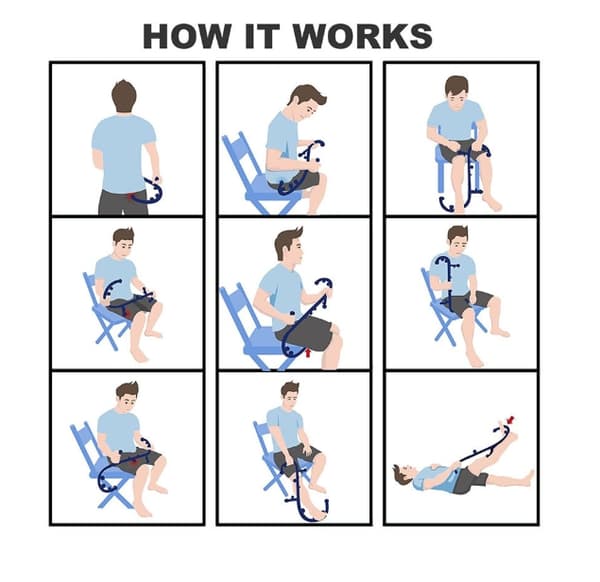 HOW IT WORKS