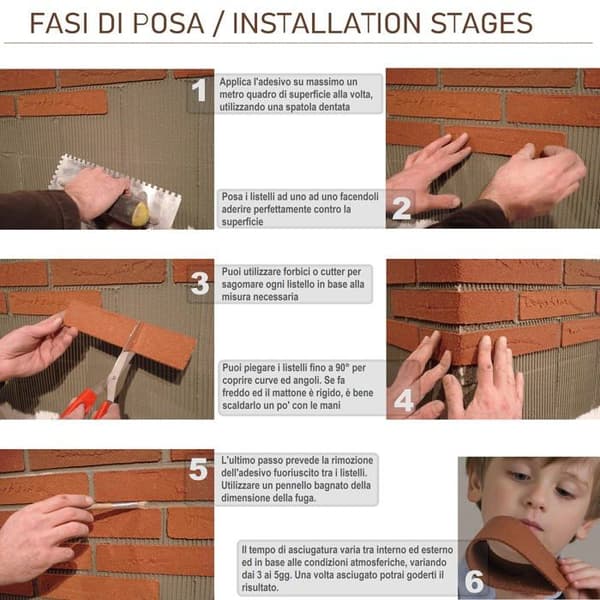 FASI DI POSA / INSTALLATION STAGES

1

Applica l'adesivo su massimo un metro quadro di superficie alla volta, utilizzando una spatola dentata

Posa i listelli ad uno ad uno facendoli aderire perfettamente contro la superficie

2

3

Puoi utilizzare forbici o cutter per sagomare ogni listello in base alla misura necessaria

Puoi piegare i listelli fino a 90° per coprire curve ed angoli. Se fa freddo ed il mattone è rigido, è bene scaldarlo un po' con le mani

4

5

L'ultimo passo prevede la rimozione dell'adesivo fuoriuscito tra i listelli. Utilizzare un pennello bagnato della dimensione della fuga.

Il tempo di asciugatura varia tra interno ed esterno ed in base alle condizioni atmosferiche, variando dai 3 ai 5gg. Una volta asciugato potrai goderti il risultato.

6