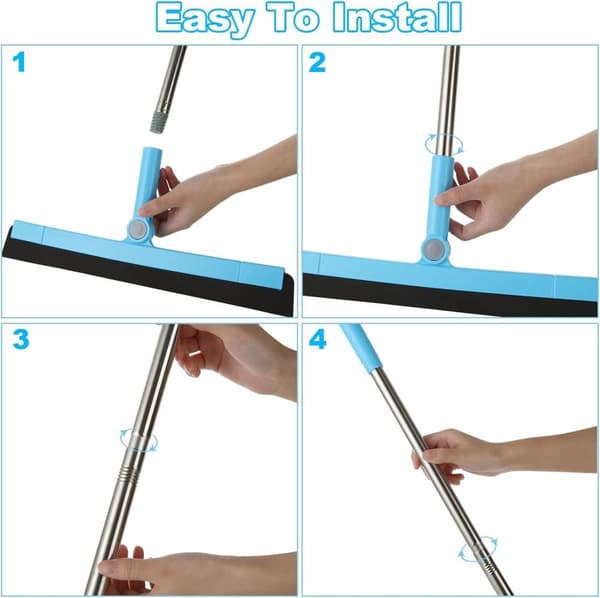 Easy To Install

1

2

3

4