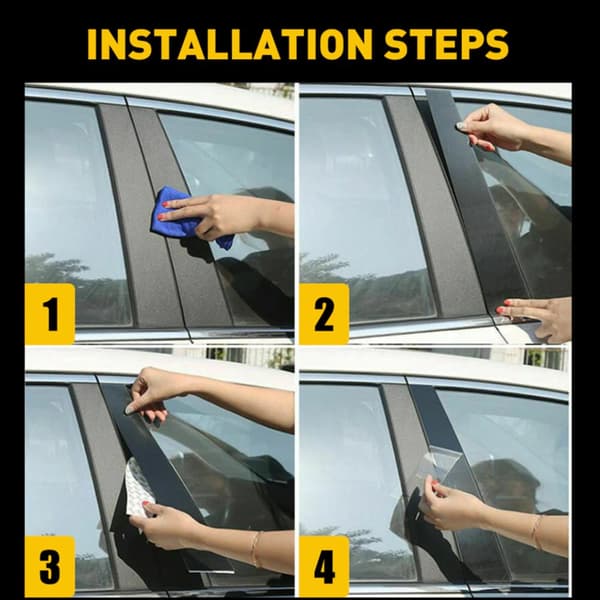 INSTALLATION STEPS

1

2

3

4