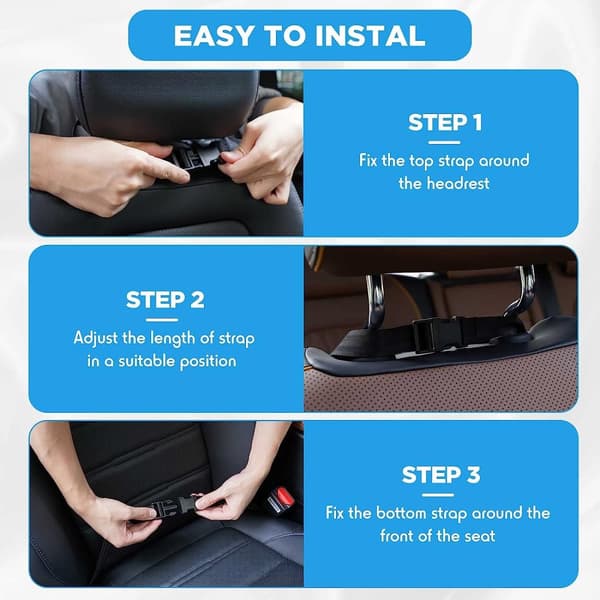 EASY TO INSTAL

STEP 1

Fix the top strap around the headrest

STEP 2

Adjust the length of strap in a suitable position

STEP 3

Fix the bottom strap around the front of the seat