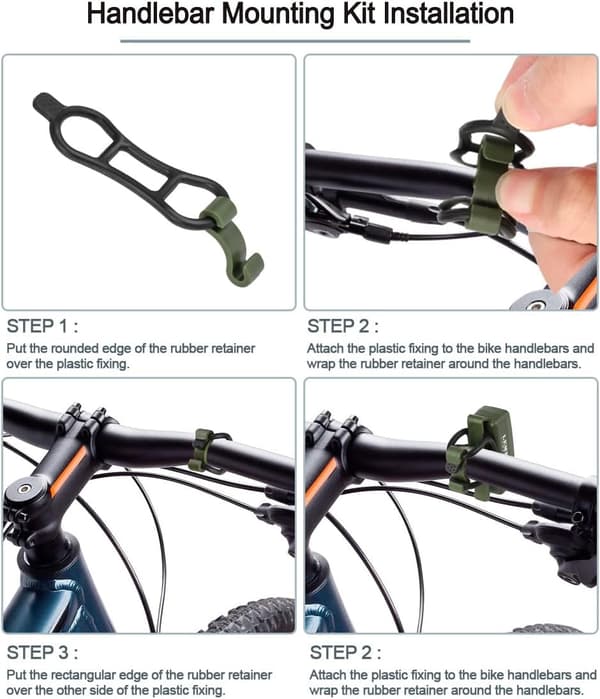 Handlebar Mounting Kit Installation

STEP 1 :
Put the rounded edge of the rubber retainer over the plastic fixing.

STEP 2 :
Attach the plastic fixing to the bike handlebars and wrap the rubber retainer around the handlebars.

STEP 3 :
Put the rectangular edge of the rubber retainer over the other side of the plastic fixing.

STEP 2 :
Attach the plastic fixing to the bike handlebars and wrap the rubber retainer around the handlebars.