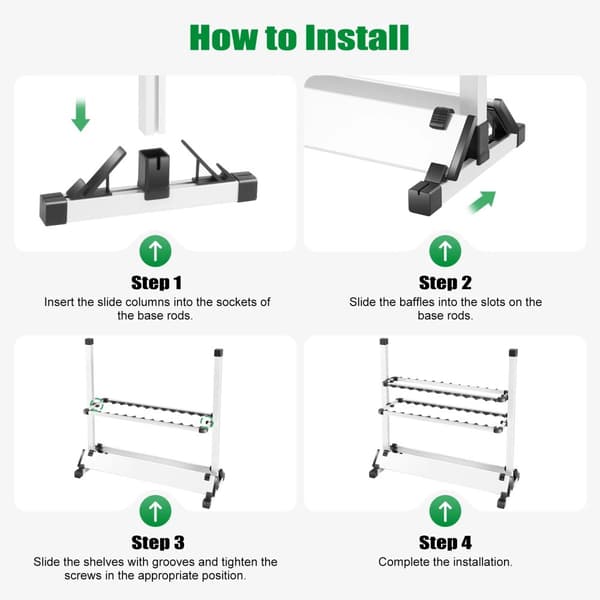 How to Install

Step 1
Insert the slide columns into the sockets of the base rods.

Step 2
Slide the baffles into the slots on the base rods.

Step 3
Slide the shelves with grooves and tighten the screws in the appropriate position.

Step 4
Complete the installation.