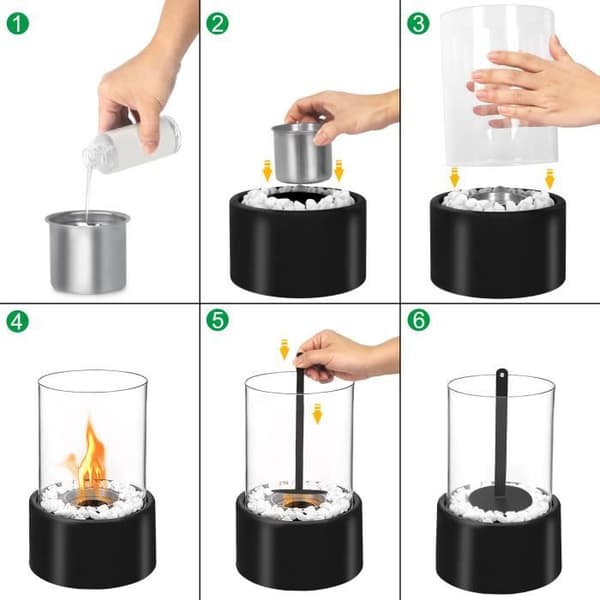 1
2
3
4
5
6