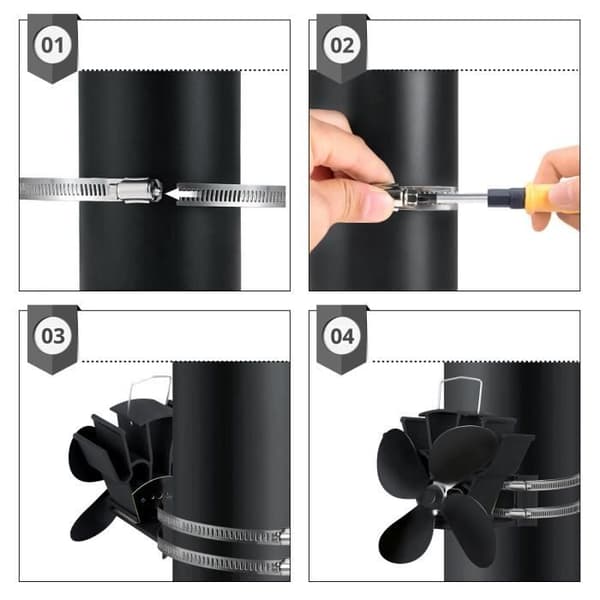 01

02

03

04