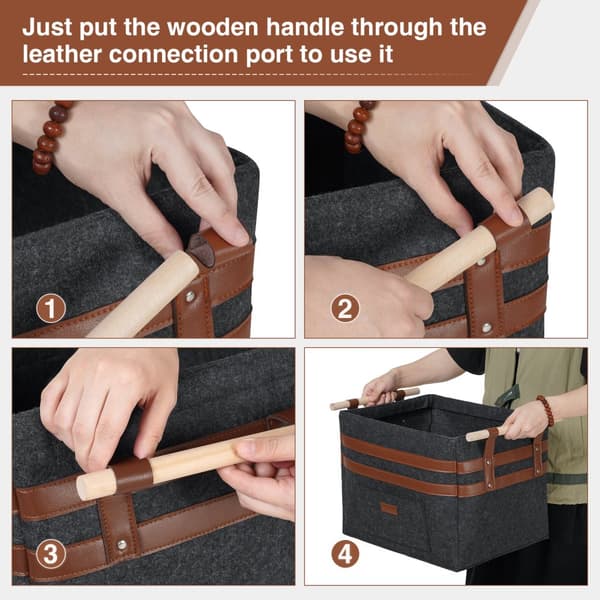 Just put the wooden handle through the leather connection port to use it

1

2

3

4