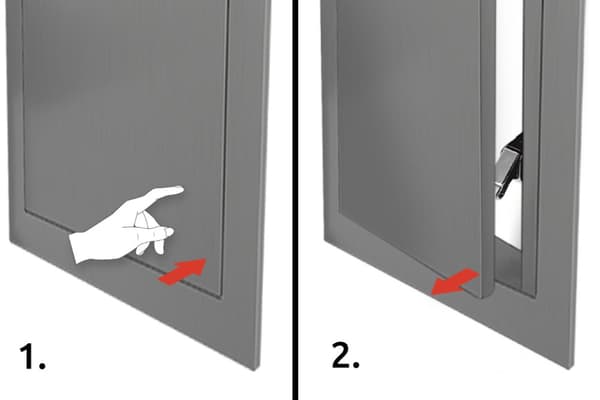 1.

2.