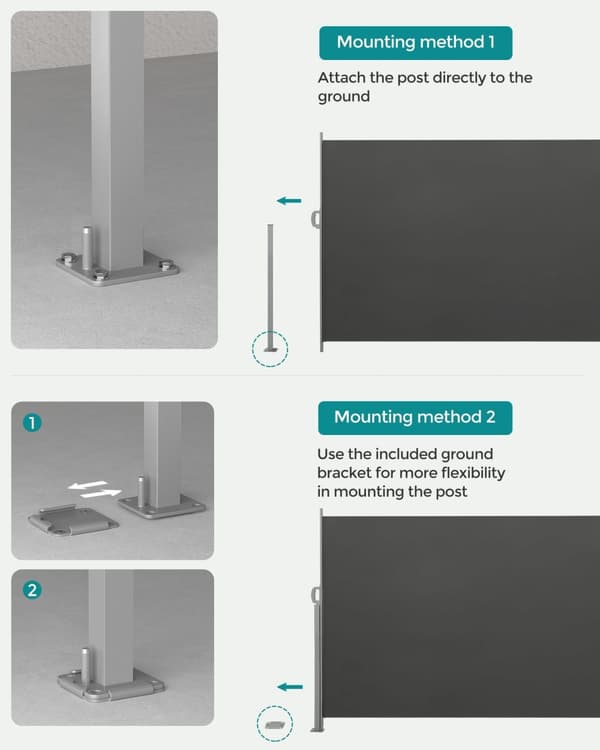 Mounting method 1

Attach the post directly to the ground

1

2

Mounting method 2

Use the included ground bracket for more flexibility in mounting the post