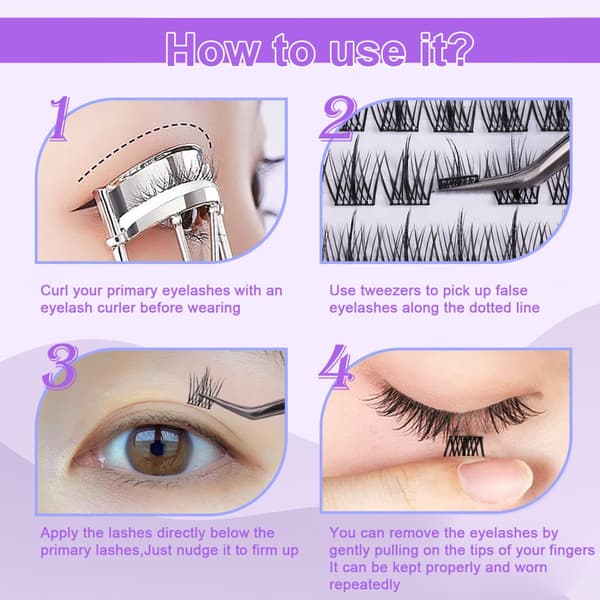 How to use it?

1

Curl your primary eyelashes with an eyelash curler before wearing

2

Use tweezers to pick up false eyelashes along the dotted line

3

Apply the lashes directly below the primary lashes,Just nudge it to firm up

4

You can remove the eyelashes by gently pulling on the tips of your fingers It can be kept properly and worn repeatedly