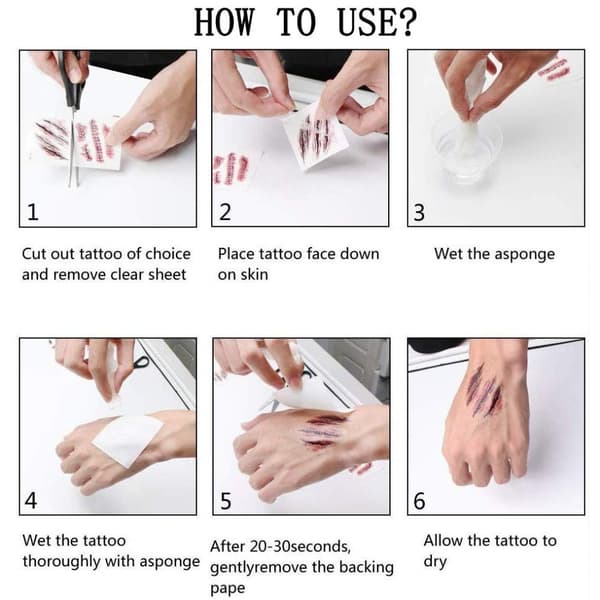 HOW TO USE?

1

Cut out tattoo of choice and remove clear sheet

2

Place tattoo face down on skin

3

Wet the asponge

4

Wet the tattoo thoroughly with asponge

5

After 20-30seconds, gentlyremove the backing pape

6

Allow the tattoo to dry