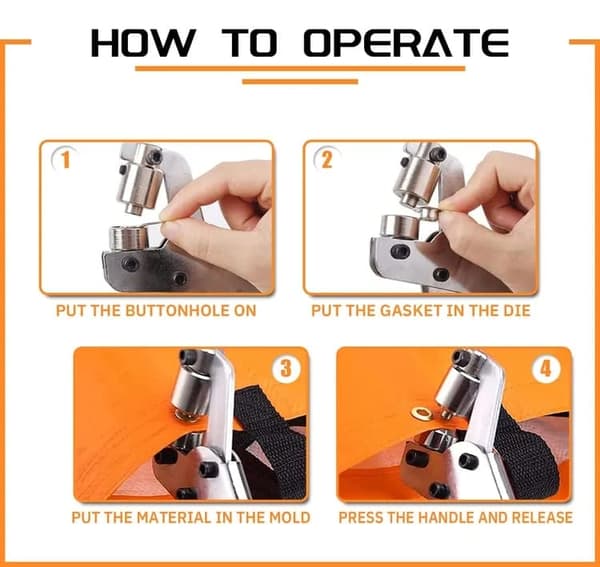 HOW TO OPERATE

1

PUT THE BUTTONHOLE ON

2

PUT THE GASKET IN THE DIE

3

PUT THE MATERIAL IN THE MOLD

4

PRESS THE HANDLE AND RELEASE